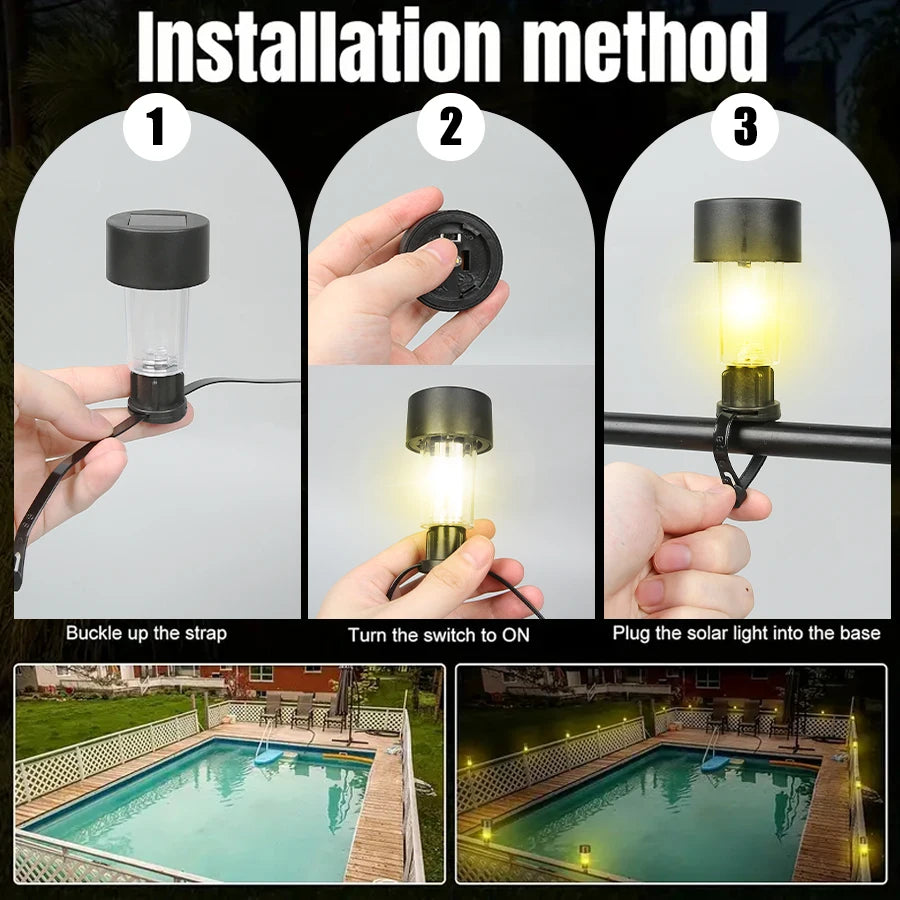 Installation method

1

2

3

Buckle up the strap

Turn the switch to ON

Plug the solar light into the base